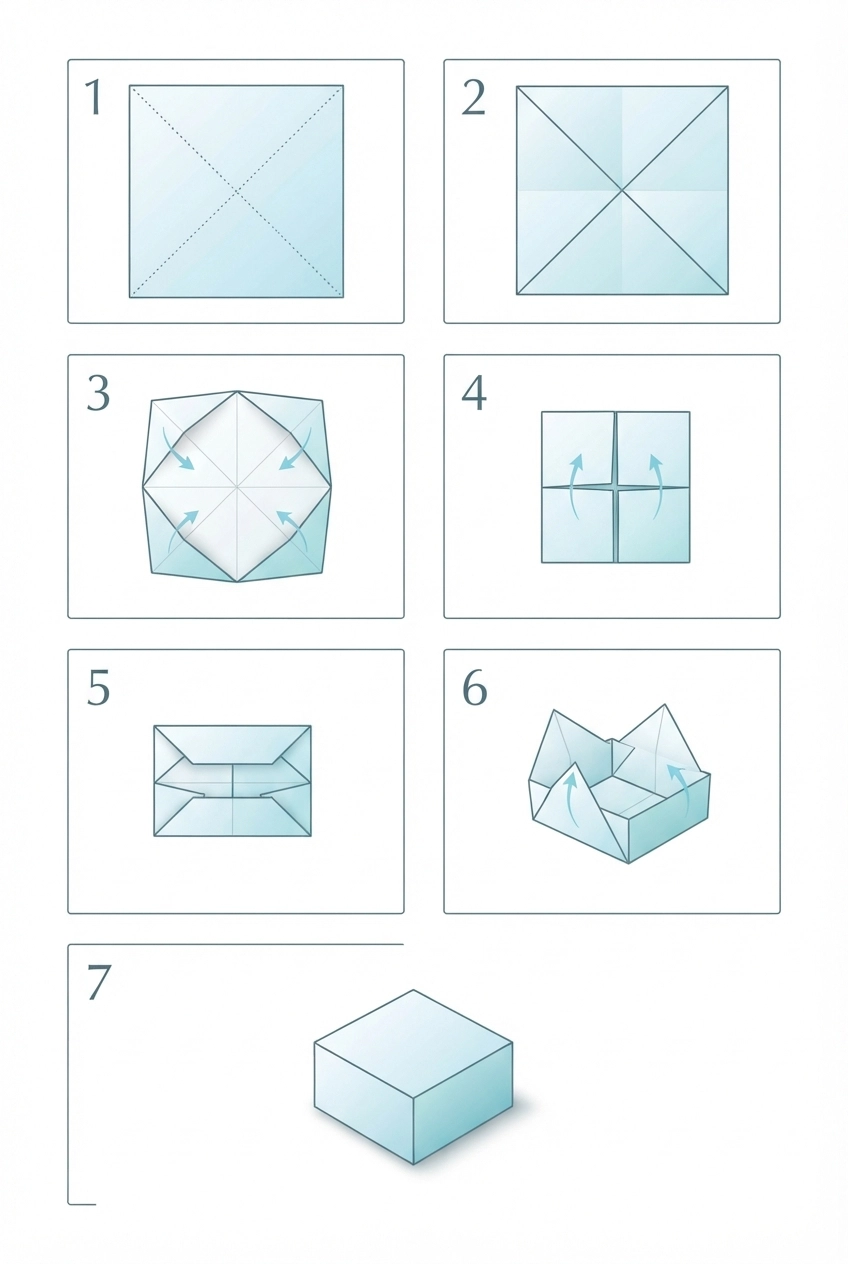 1

2

3

4

5

6

7