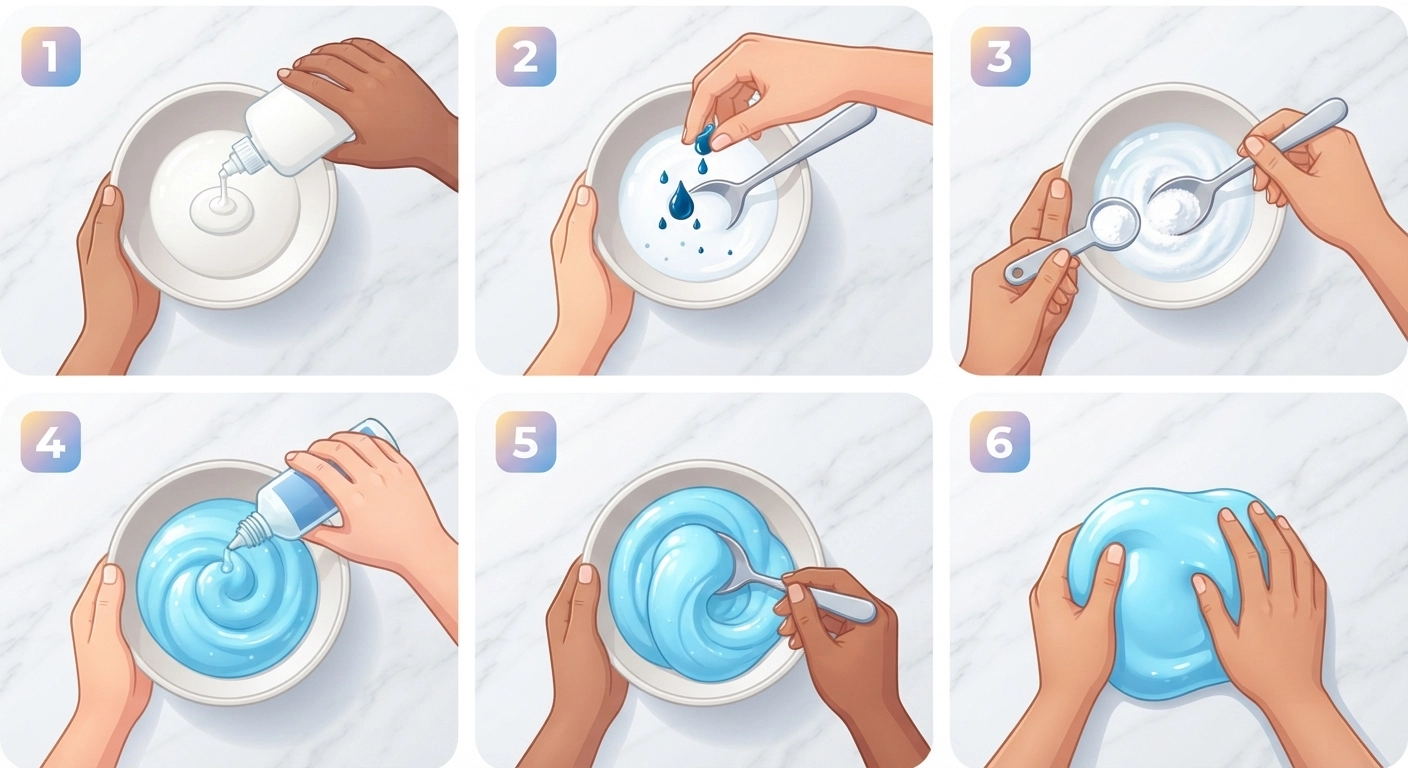 1

2

3

4

5

6